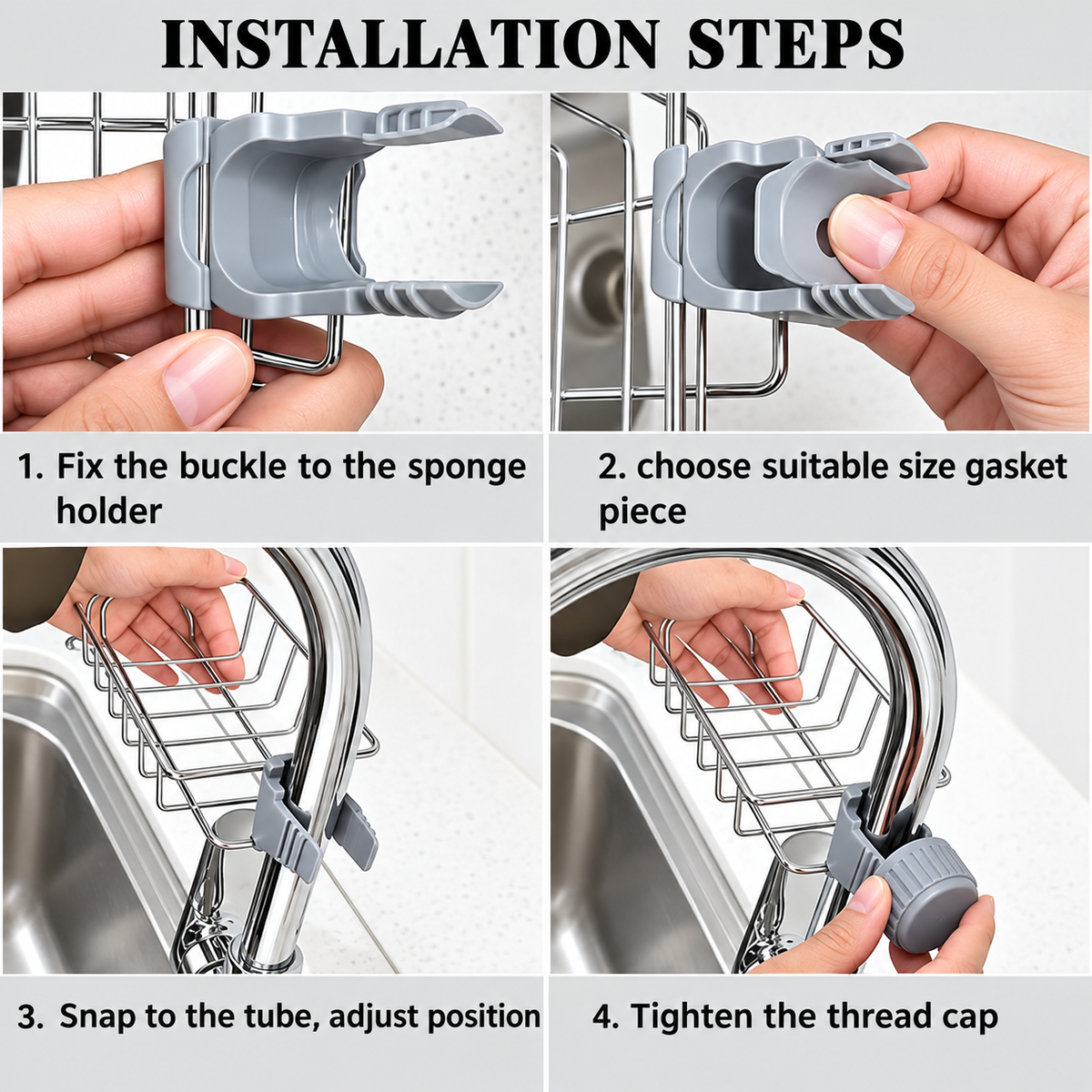 INSTALLATION STEPS

1. Fix the buckle to the sponge holder

2. choose suitable size gasket piece

3. Snap to the tube, adjust position

4. Tighten the thread cap